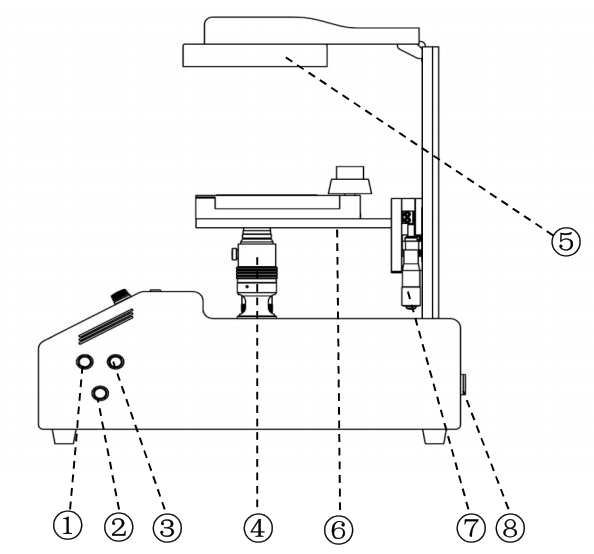 ⑤

①
②
③
④
⑥
⑦
⑧